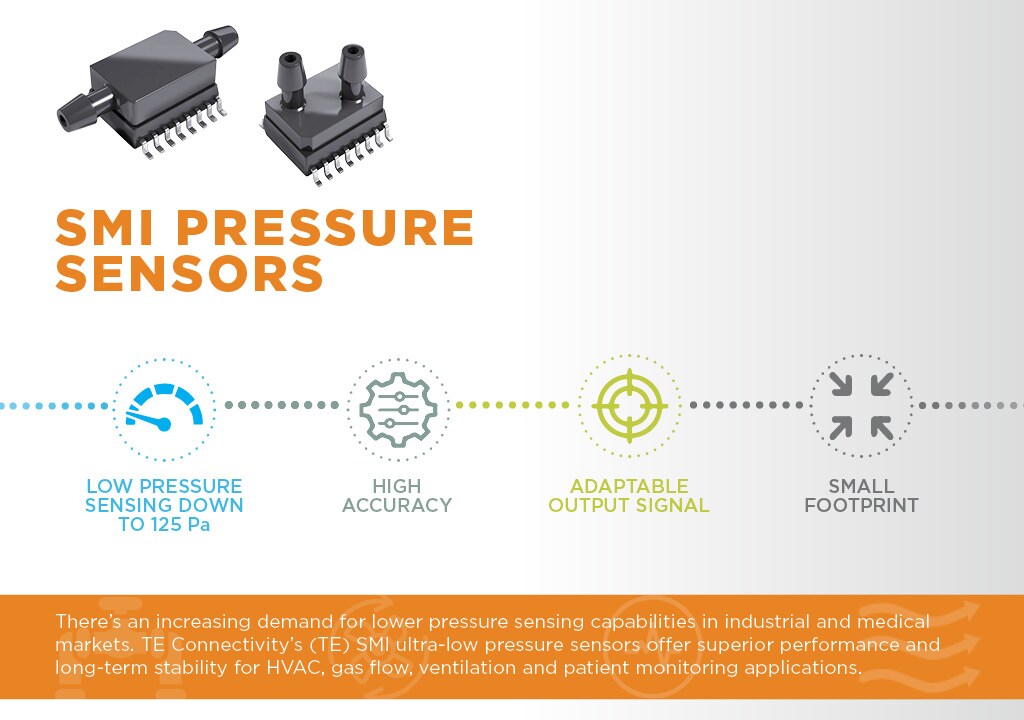 SMI PRESSURE SENSORS

LOW PRESSURE SENSING DOWN TO 125 Pa

HIGH ACCURACY

ADAPTABLE OUTPUT SIGNAL

SMALL FOOTPRINT

There's an increasing demand for lower pressure sensing capabilities in industrial and medical markets. TE Connectivity's (TE) SMI ultra-low pressure sensors offer superior performance and long-term stability for HVAC, gas flow, ventilation and patient monitoring applications.