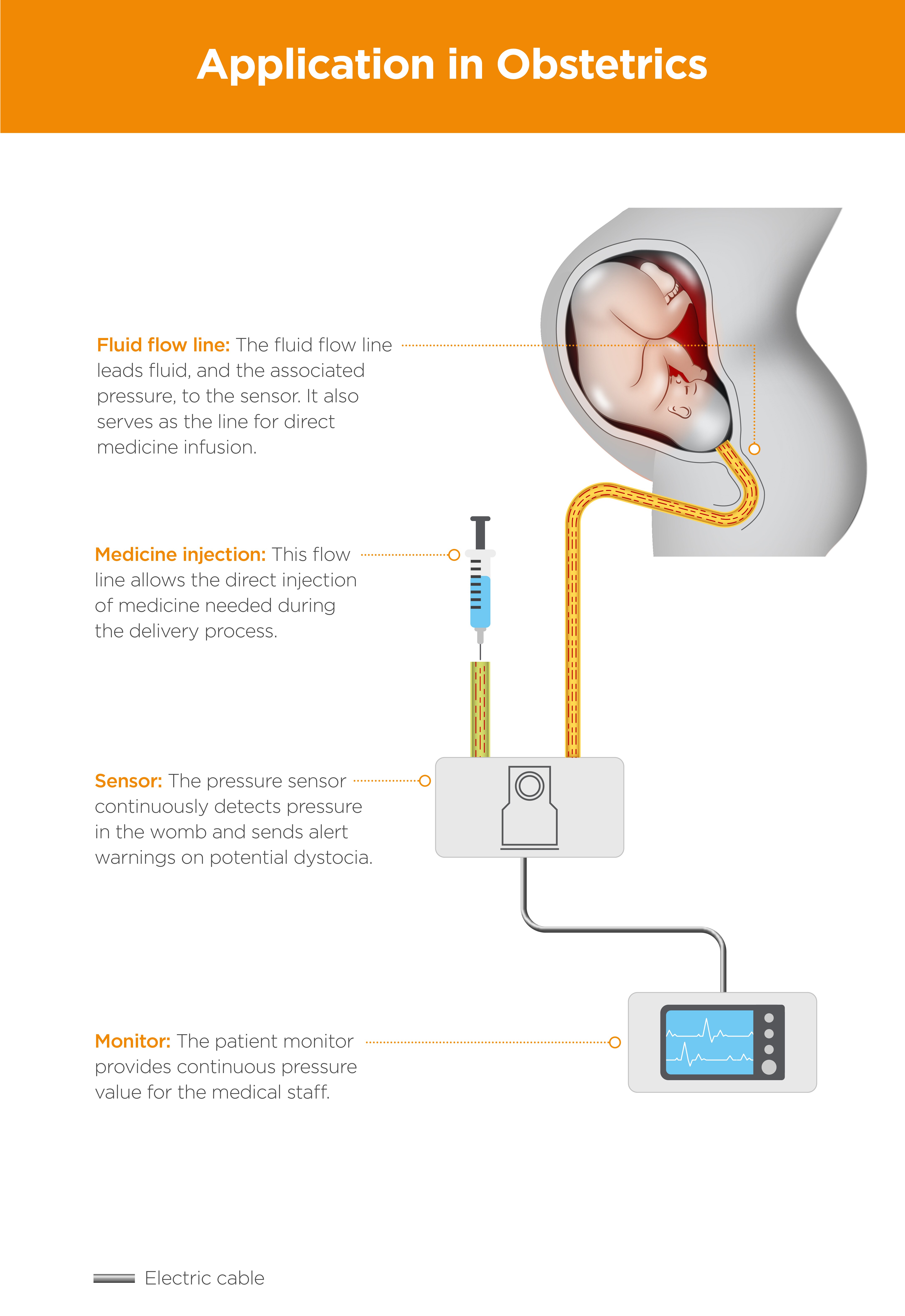 Application in Obstetrics

Fluid flow line: The fluid flow line leads fluid, and the associated pressure, to the sensor. It also serves as the line for direct medicine infusion.

Medicine injection: This flow line allows the direct injection of medicine needed during the delivery process.

Sensor: The pressure sensor continuously detects pressure in the womb and sends alert warnings on potential dystocia.

Monitor: The patient monitor provides continuous pressure value for the medical staff.

Electric cable