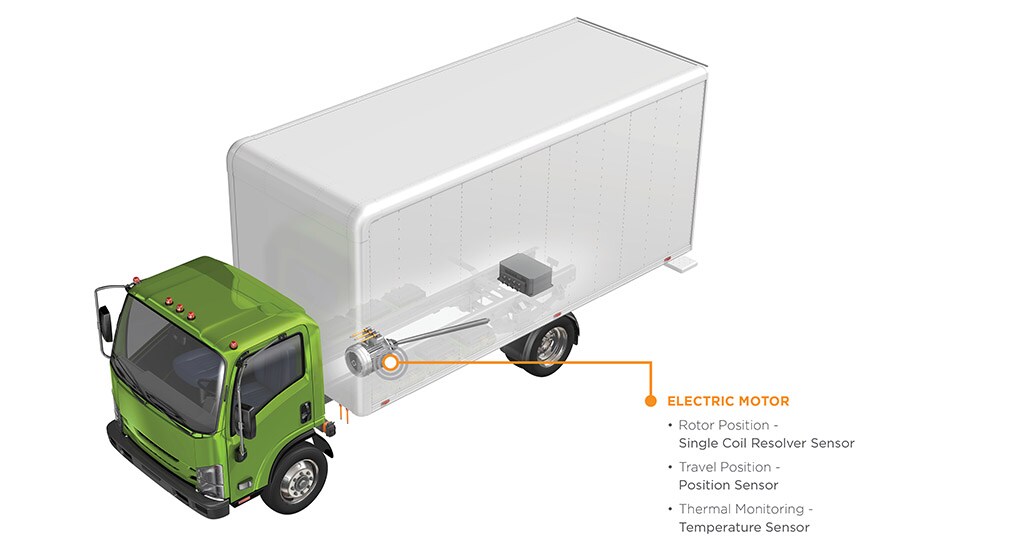 ELECTRIC MOTOR

• Rotor Position - Single Coil Resolver Sensor

• Travel Position - Position Sensor

• Thermal Monitoring - Temperature Sensor