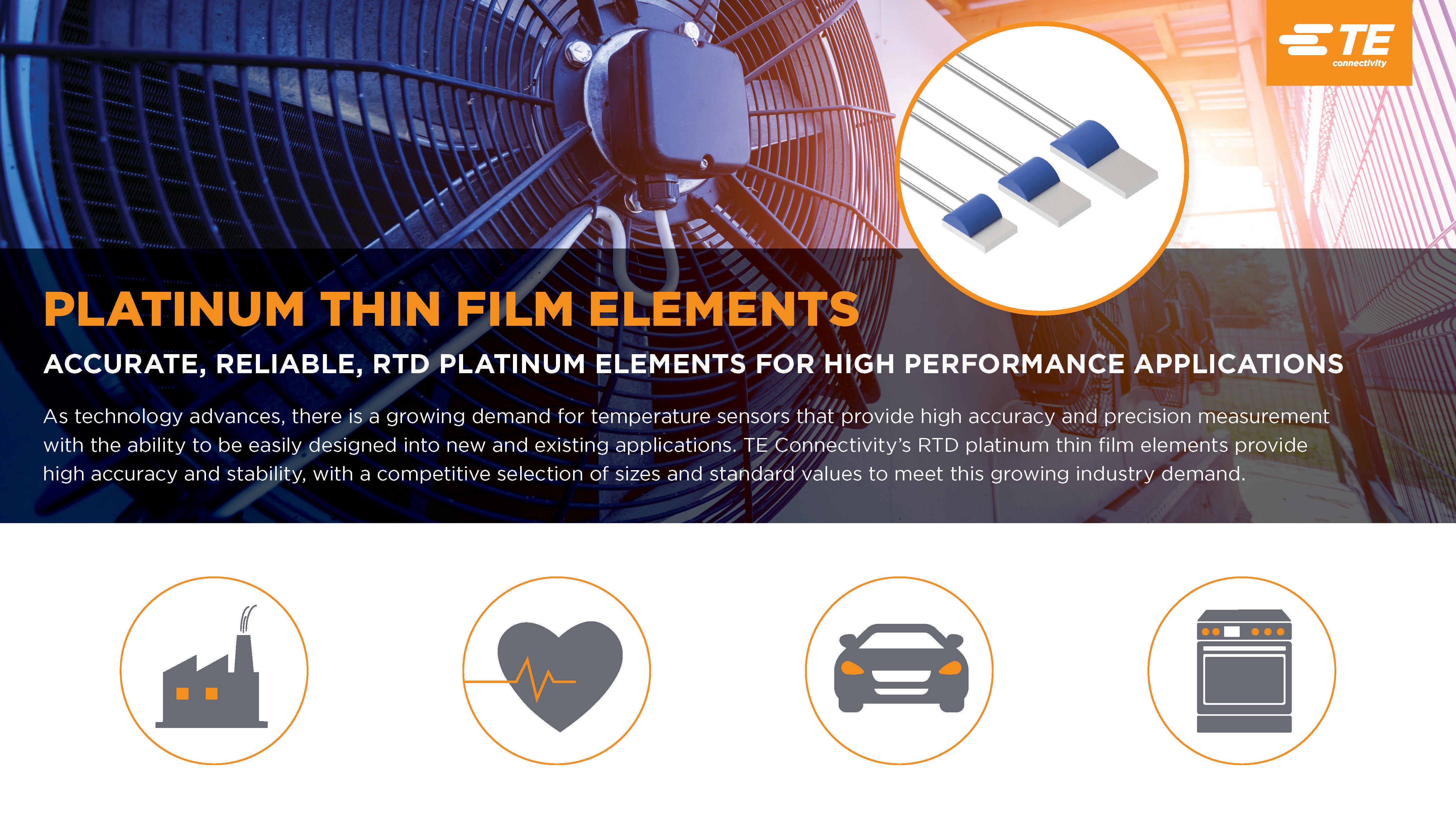 TE connectivity

PLATINUM THIN FILM ELEMENTS

ACCURATE, RELIABLE, RTD PLATINUM ELEMENTS FOR HIGH PERFORMANCE APPLICATIONS

As technology advances, there is a growing demand for temperature sensors that provide high accuracy and precision measurement with the ability to be easily designed into new and existing applications. TE Connectivity's RTD platinum thin film elements provide high accuracy and stability, with a competitive selection of sizes and standard values to meet this growing industry demand.