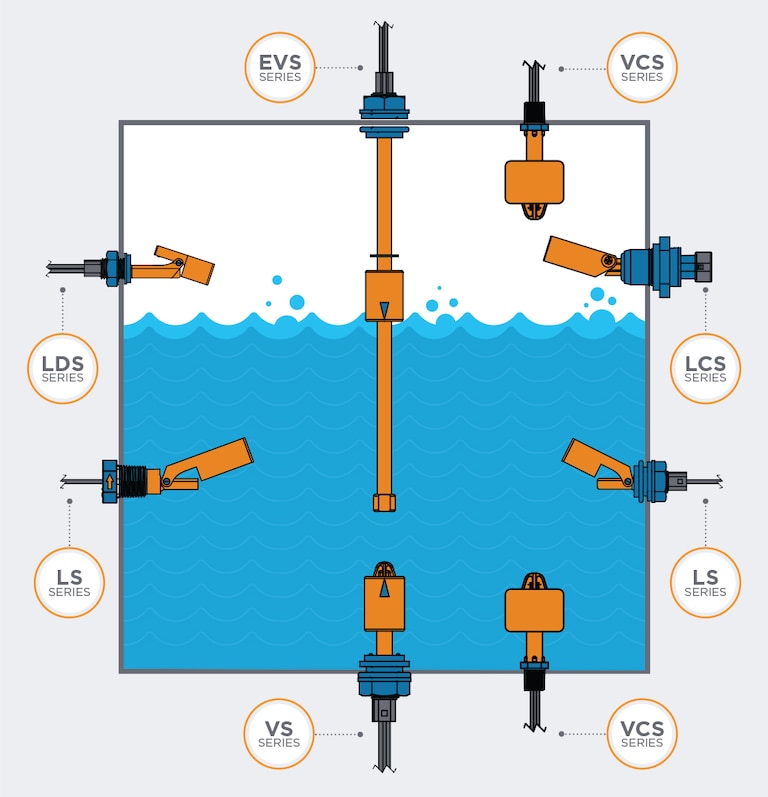 EVS
SERIES

VCS
SERIES

LDS
SERIES

LCS
SERIES

LS
SERIES

LS
SERIES

VS
SERIES

VCS
SERIES