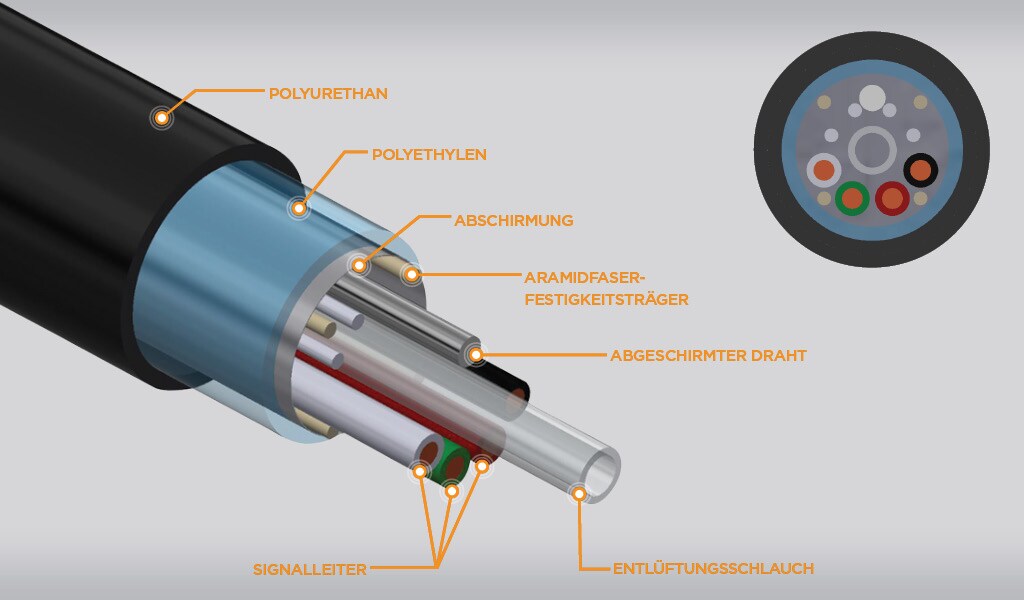 POLYURETHAN

POLYETHYLEN

ABSCHIRMUNG

ARAMIDFASER-FESTIGKEITSTRÄGER

ABGESCHIRMTER DRAHT

SIGNALLEITER

ENTLÜFTUNGSSCHLAUCH