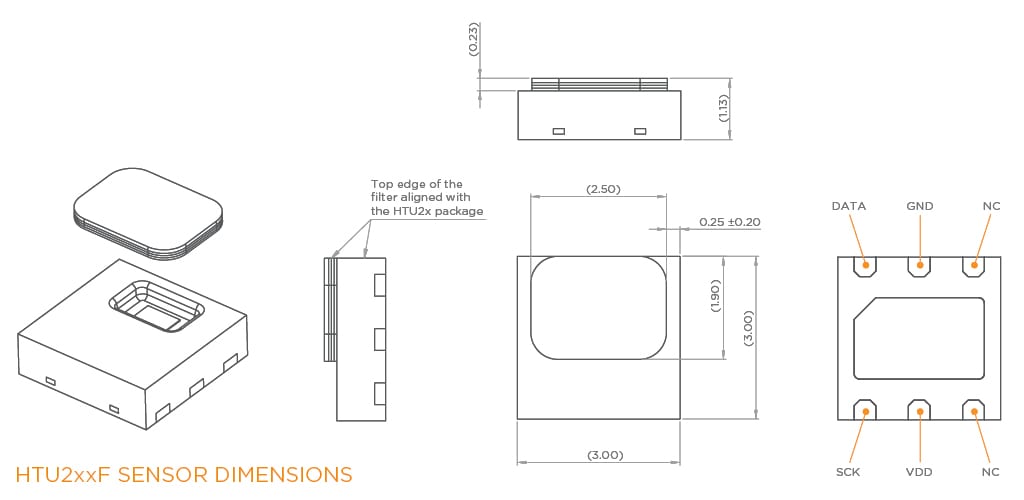 (0.23)

(1.13)

Top edge of the filter aligned with the HTU2x package

(2.50)

0.25 ±0.20

(1.90)

(3.00)

(3.00)

DATA GND NC

SCK VDD NC

HTU2xxF SENSOR DIMENSIONS