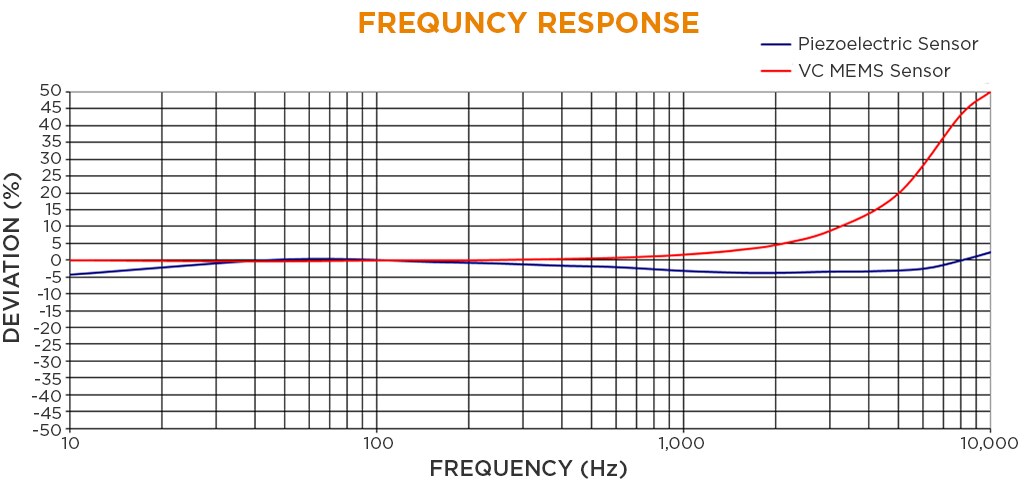 FREQUNCY RESPONSE

Piezoelectric Sensor
VC MEMS Sensor

DEVIATION (%)

50
45
40
35
30
25
20
15
10
5
0
-5
-10
-15
-20
-25
-30
-35
-40
-45
-50

10
100
1,000
10,000

FREQUENCY (Hz)