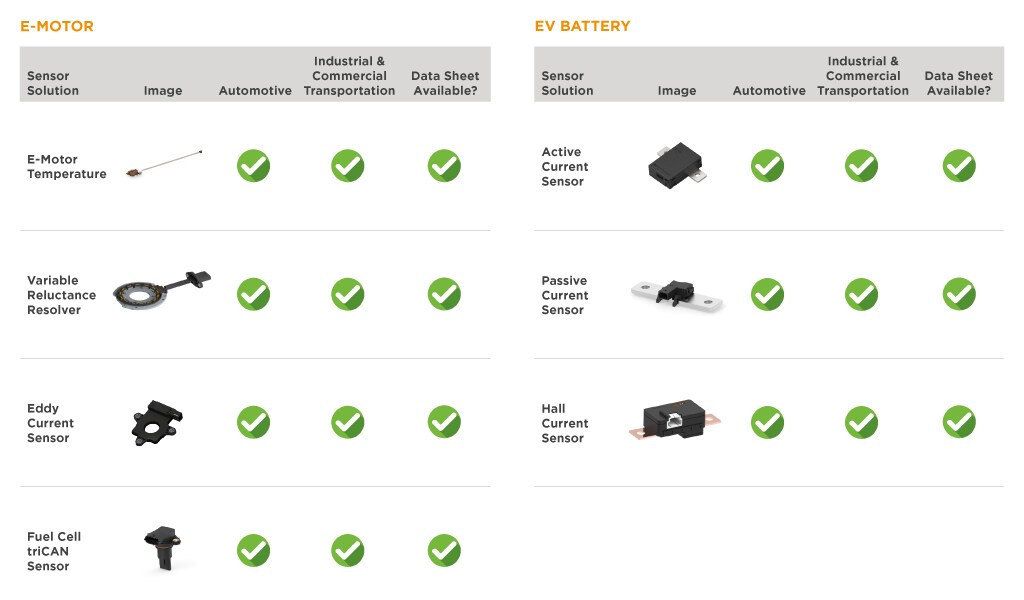 E-MOTOR

| Sensor Solution | Image | Automotive | Industrial & Commercial Transportation | Data Sheet Available? |
|---|---|---|---|---|
| E-Motor Temperature | | ✓ | ✓ | ✓ |
| Variable Reluctance Resolver | | ✓ | ✓ | ✓ |
| Eddy Current Sensor | | ✓ | ✓ | ✓ |
| Fuel Cell triCAN Sensor | | ✓ | ✓ | ✓ |

EV BATTERY

| Sensor Solution | Image | Automotive | Industrial & Commercial Transportation | Data Sheet Available? |
|---|---|---|---|---|
| Active Current Sensor | | ✓ | ✓ | ✓ |
| Passive Current Sensor | | ✓ | ✓ | ✓ |
| Hall Current Sensor | | ✓ | ✓ | ✓ |