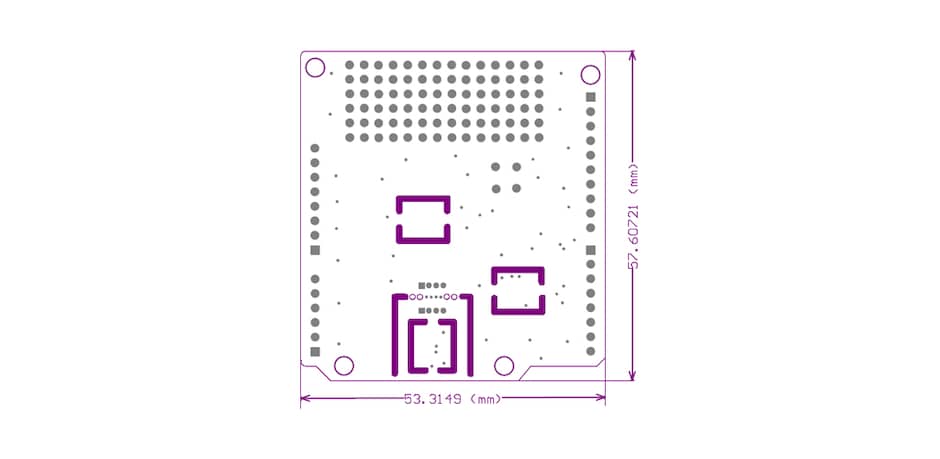 57.60721 (mm)

53.3149 (mm)