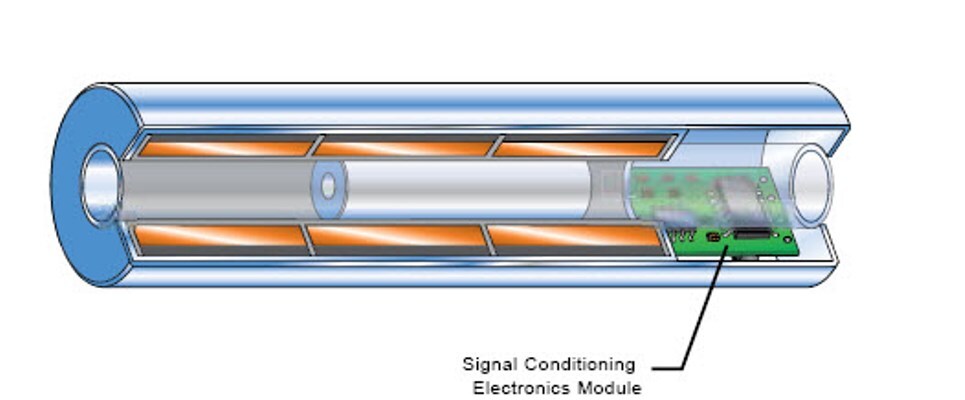 Signal Conditioning
Electronics Module