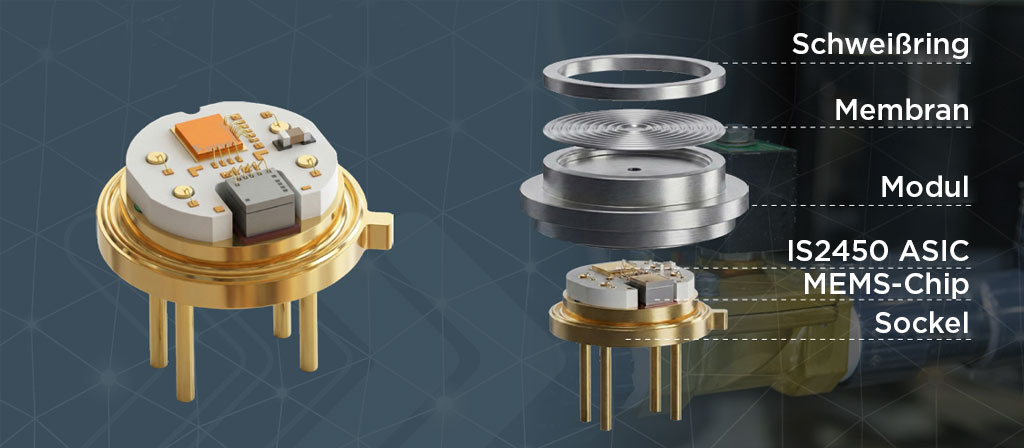 Schweißring

Membran

Modul

IS2450 ASIC

MEMS-Chip

Sockel