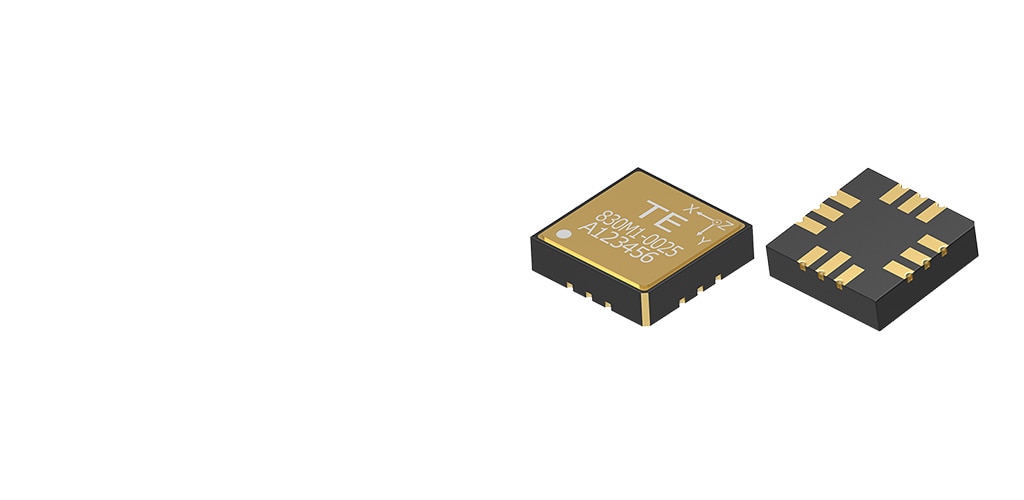 TE
830M1-0025
A123456
X
Z
Y