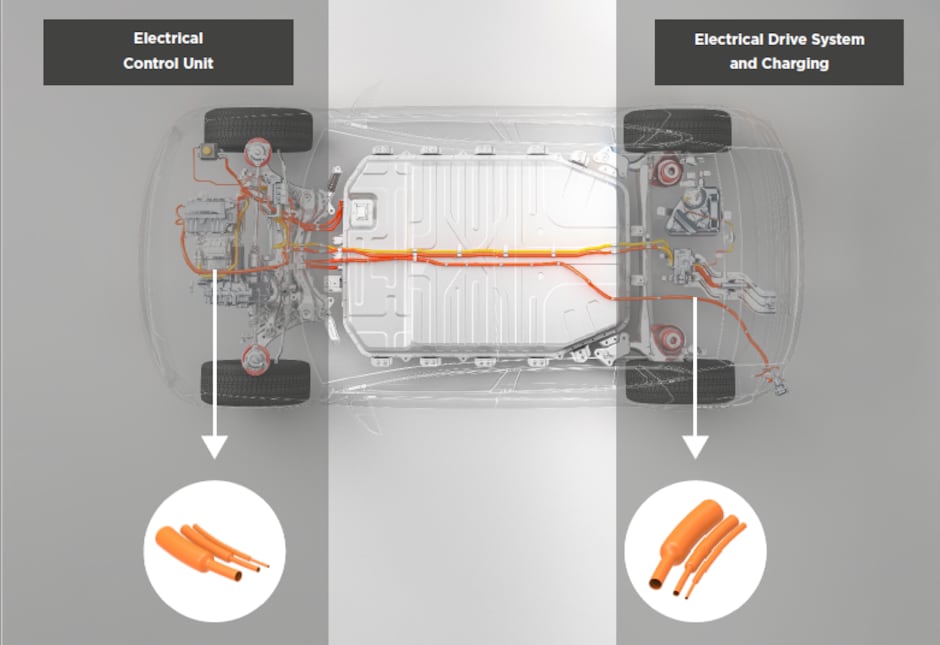 Electrical Control Unit

Electrical Drive System and Charging