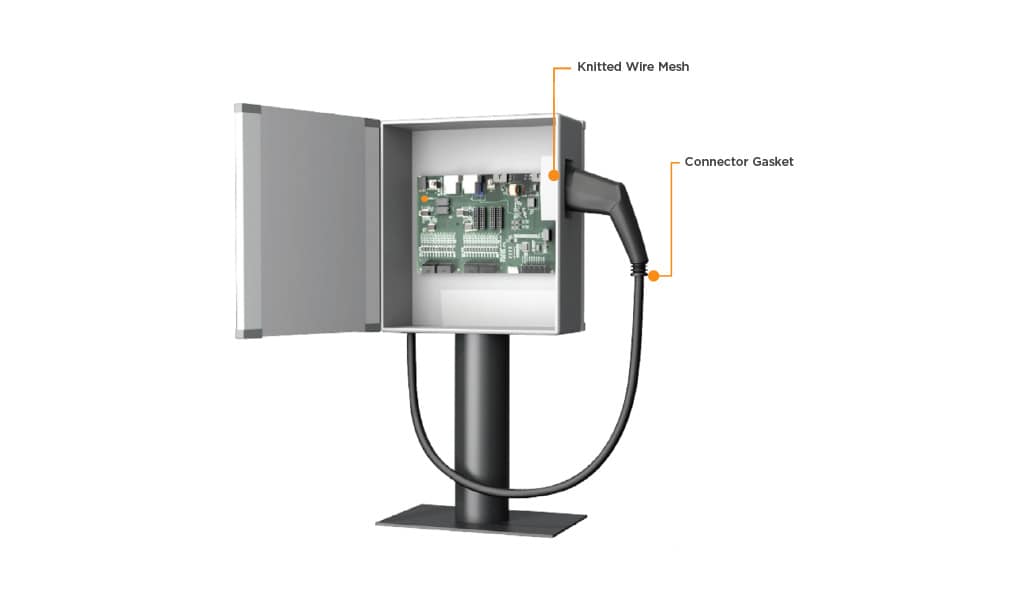 Knitted Wire Mesh

Connector Gasket