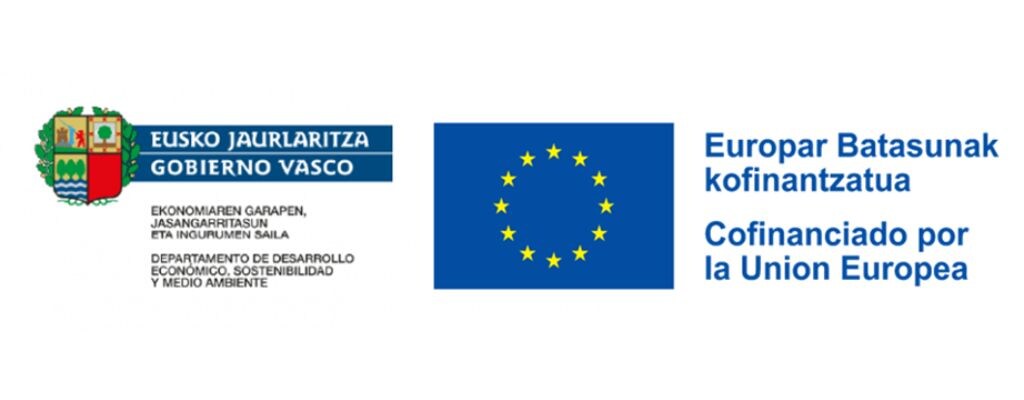 EUSKO JAURLARITZA
GOBIERNO VASCO

EKONOMIAREN GARAPEN, JASANGARRITASUN ETA INGURUMEN SAILA

DEPARTAMENTO DE DESARROLLO ECONÓMICO, SOSTENIBILIDAD Y MEDIO AMBIENTE

Europar Batasunak kofinantzatua

Cofinanciado por la Union Europea