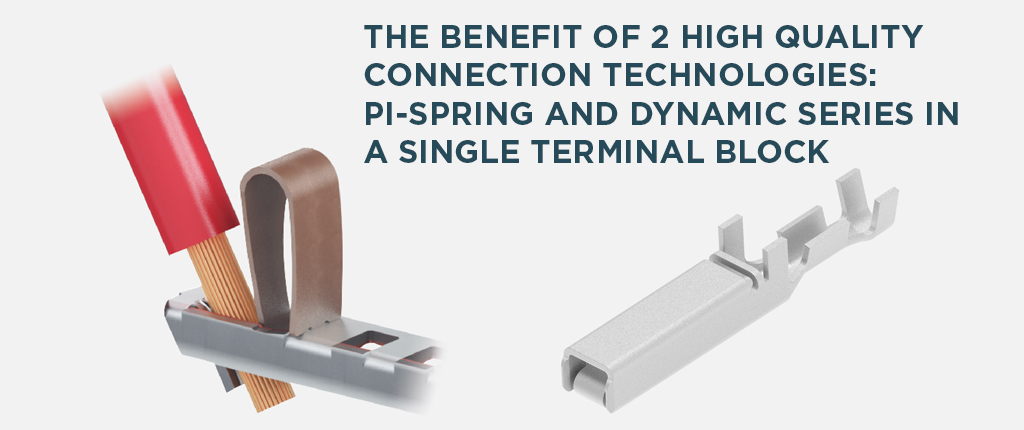 THE BENEFIT OF 2 HIGH QUALITY CONNECTION TECHNOLOGIES: PI-SPRING AND DYNAMIC SERIES IN A SINGLE TERMINAL BLOCK