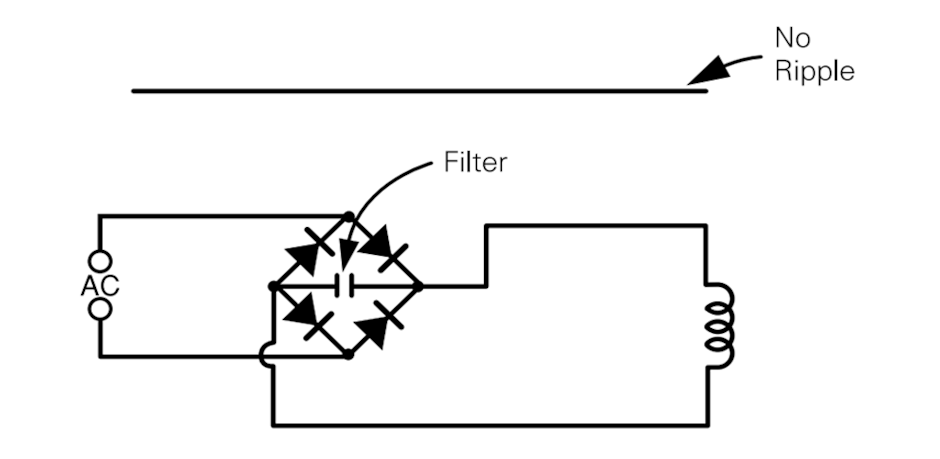 No Ripple

Filter

AC