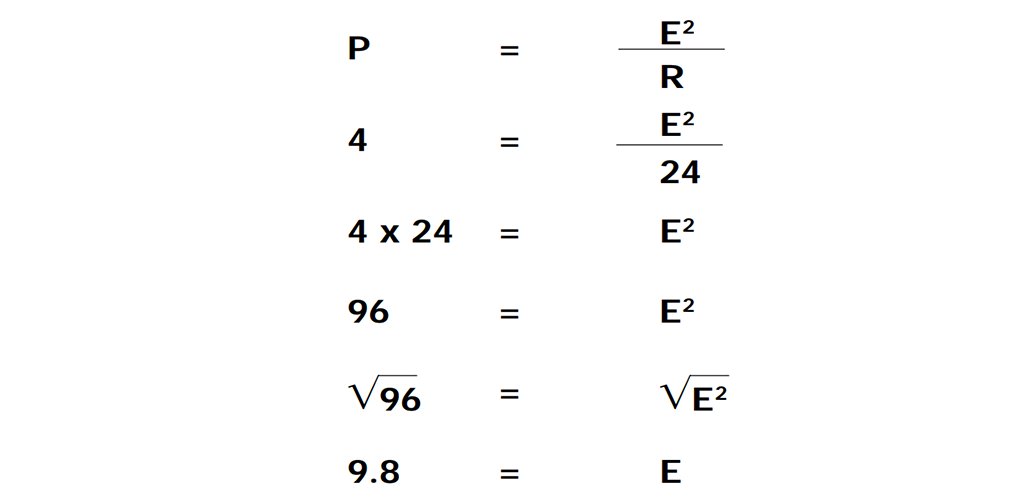 $P = \frac{E^2}{R}$

$4 = \frac{E^2}{24}$

$4 \times 24 = E^2$

$96 = E^2$

$\sqrt{96} = \sqrt{E^2}$

$9.8 = E$