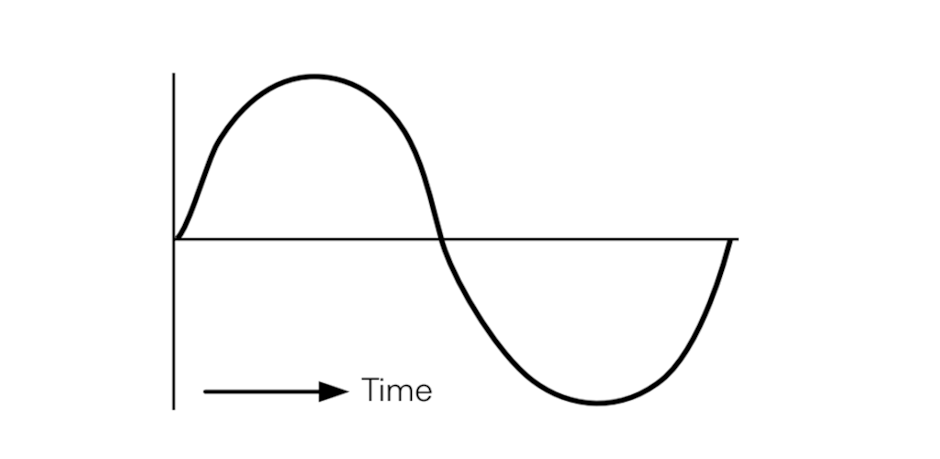 Time