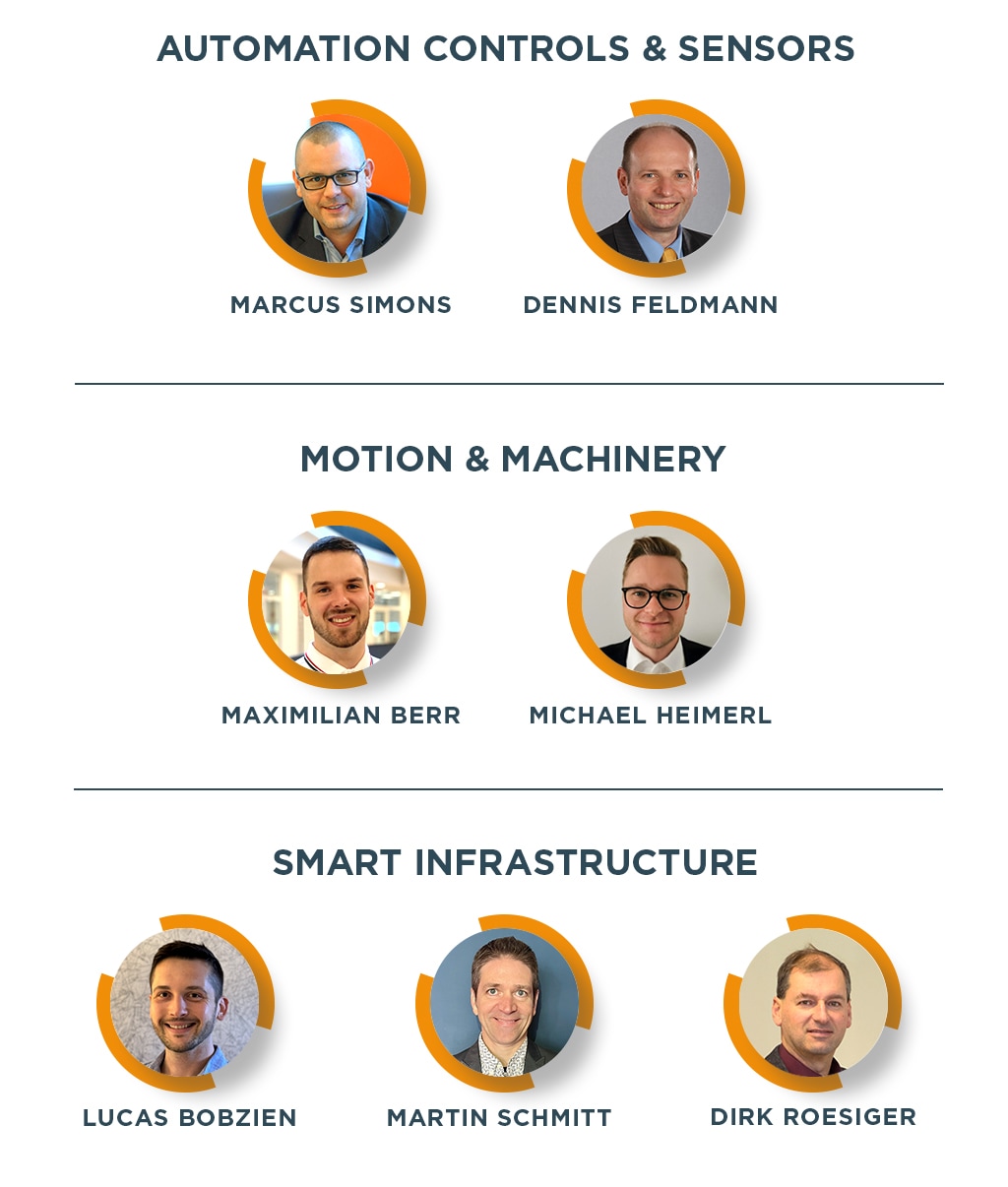 AUTOMATION CONTROLS & SENSORS

MARCUS SIMONS

DENNIS FELDMANN

MOTION & MACHINERY

MAXIMILIAN BERR

MICHAEL HEIMERL

SMART INFRASTRUCTURE

LUCAS BOBZIEN

MARTIN SCHMITT

DIRK ROESIGER