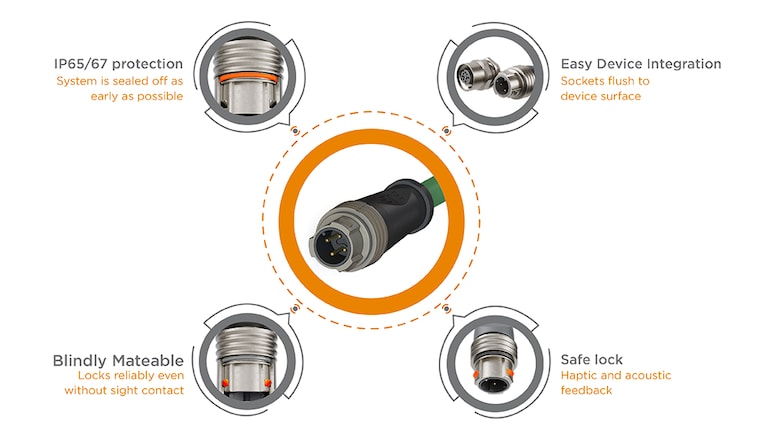 IP65/67 protection
System is sealed off as early as possible

Easy Device Integration
Sockets flush to device surface

Blindly Mateable
Locks reliably even without sight contact

Safe lock
Haptic and acoustic feedback