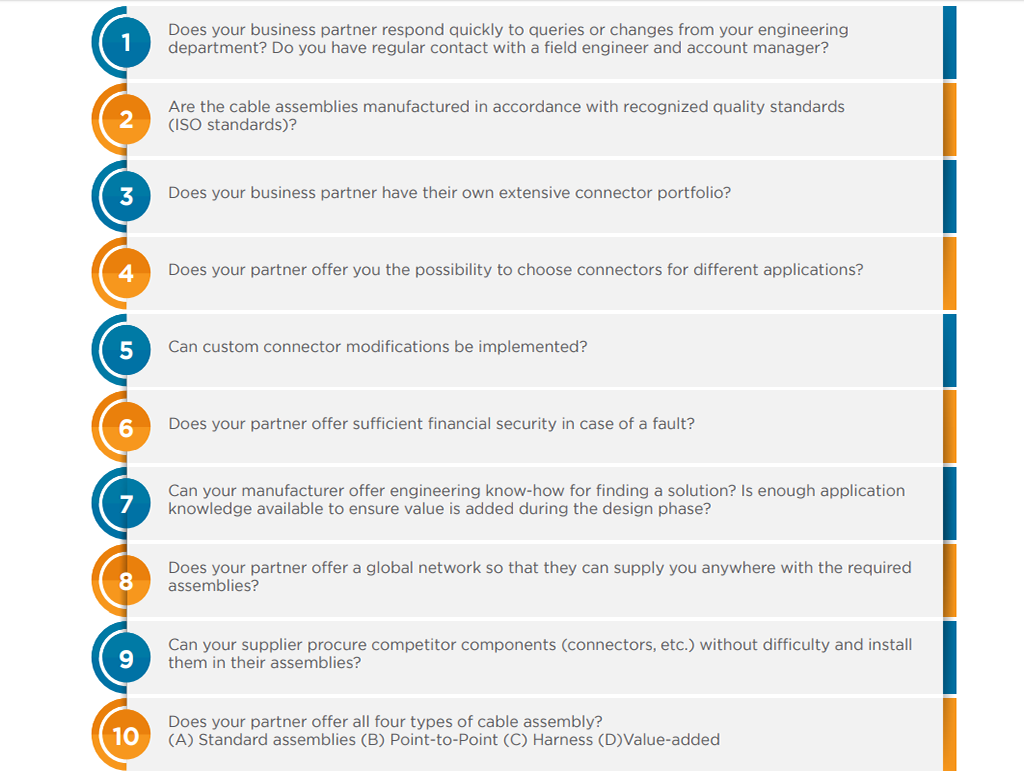 1
Does your business partner respond quickly to queries or changes from your engineering department? Do you have regular contact with a field engineer and account manager?

2
Are the cable assemblies manufactured in accordance with recognized quality standards (ISO standards)?

3
Does your business partner have their own extensive connector portfolio?

4
Does your partner offer you the possibility to choose connectors for different applications?

5
Can custom connector modifications be implemented?

6
Does your partner offer sufficient financial security in case of a fault?

7
Can your manufacturer offer engineering know-how for finding a solution? Is enough application knowledge available to ensure value is added during the design phase?

8
Does your partner offer a global network so that they can supply you anywhere with the required assemblies?

9
Can your supplier procure competitor components (connectors, etc.) without difficulty and install them in their assemblies?

10
Does your partner offer all four types of cable assembly?
(A) Standard assemblies (B) Point-to-Point (C) Harness (D)Value-added