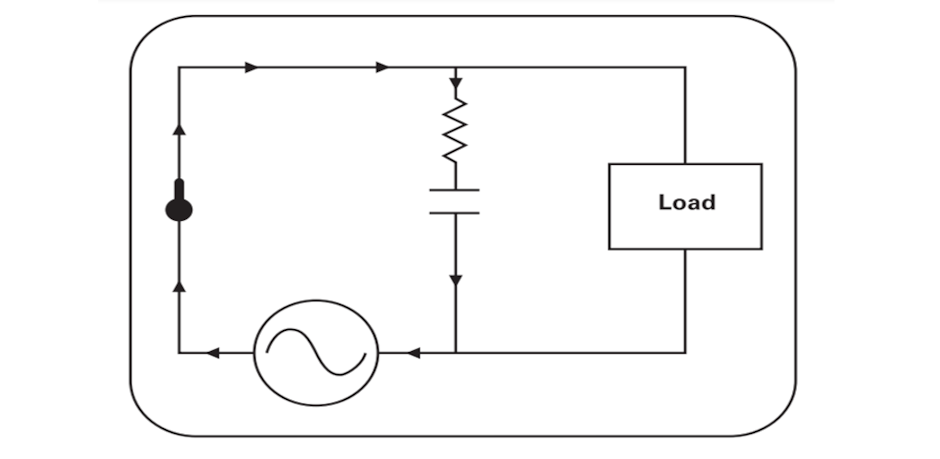 Load