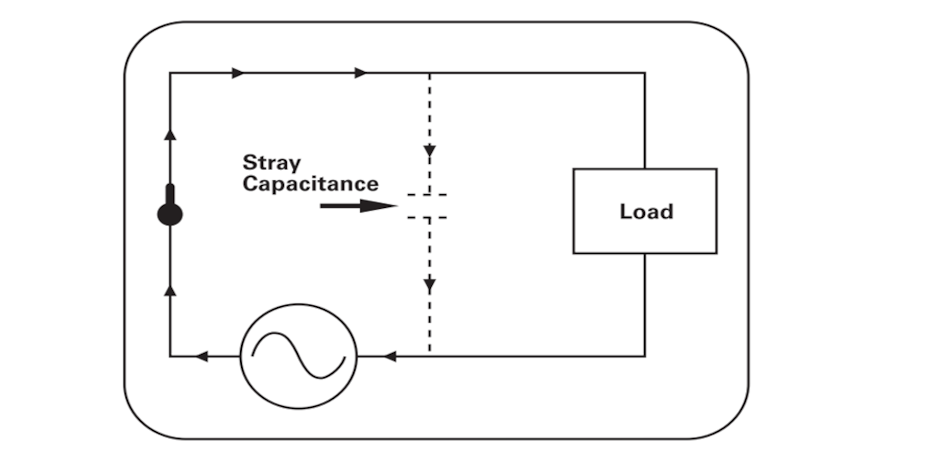 Stray Capacitance

Load