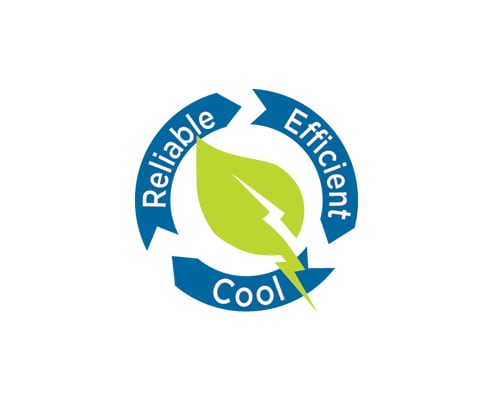 Reliable
Efficient
Cool