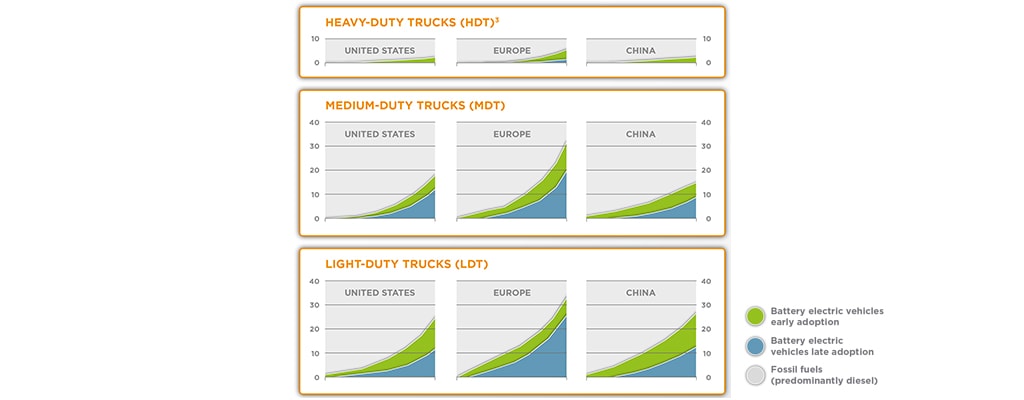 HEAVY-DUTY TRUCKS (HDT)$^3$

10
0
UNITED STATES
EUROPE
CHINA
10
0

MEDIUM-DUTY TRUCKS (MDT)

40
30
20
10
0
UNITED STATES
EUROPE
CHINA
40
30
20
10
0

LIGHT-DUTY TRUCKS (LDT)

40
30
20
10
0
UNITED STATES
EUROPE
CHINA
40
30
20
10
0

Battery electric vehicles early adoption

Battery electric vehicles late adoption

Fossil fuels (predominantly diesel)