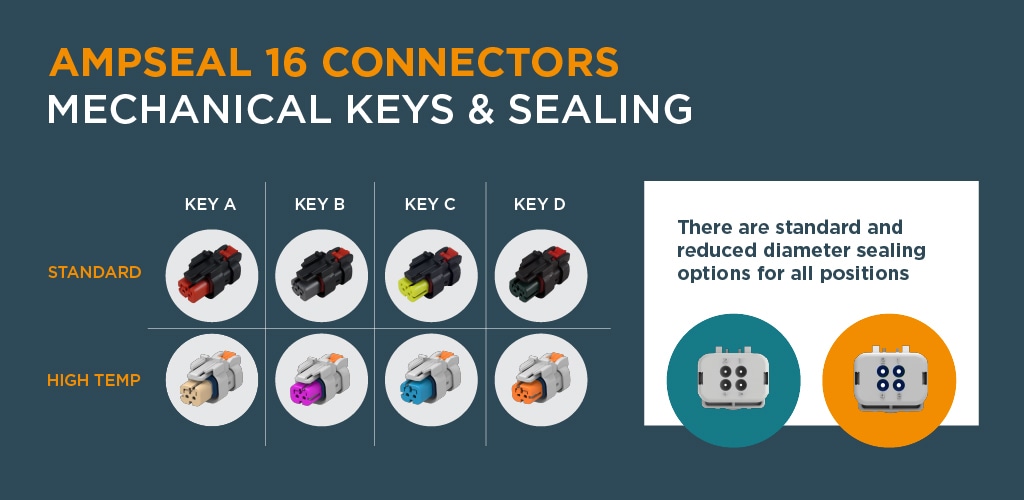 AMPSEAL 16 CONNECTORS
MECHANICAL KEYS & SEALING

| | KEY A | KEY B | KEY C | KEY D |
|---|---|---|---|---|
| STANDARD | | | | |
| HIGH TEMP | | | | |

There are standard and reduced diameter sealing options for all positions