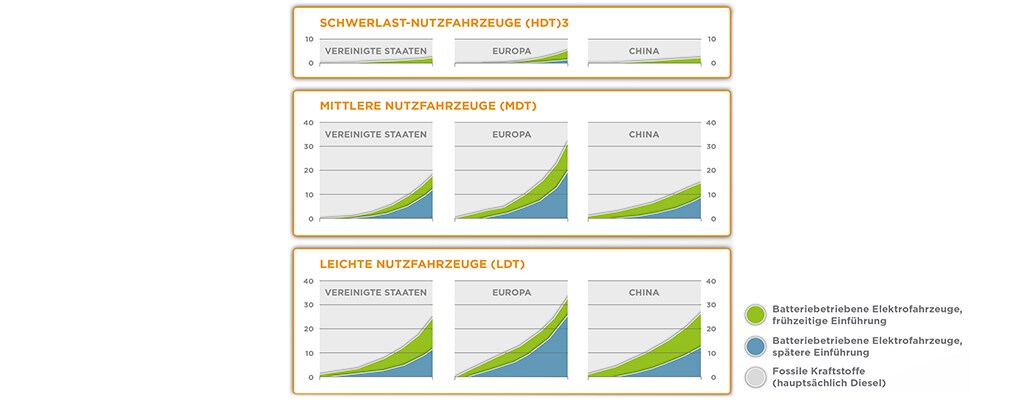 SCHWERLAST-NUTZFAHRZEUGE (HDT)3

10
0
VEREINIGTE STAATEN
EUROPA
CHINA
10
0

MITTLERE NUTZFAHRZEUGE (MDT)

40
30
20
10
0
VEREINIGTE STAATEN
EUROPA
CHINA
40
30
20
10
0

LEICHTE NUTZFAHRZEUGE (LDT)

40
30
20
10
0
VEREINIGTE STAATEN
EUROPA
CHINA
40
30
20
10
0

Batteriebetriebene Elektrofahrzeuge, frühzeitige Einführung

Batteriebetriebene Elektrofahrzeuge, spätere Einführung

Fossile Kraftstoffe (hauptsächlich Diesel)