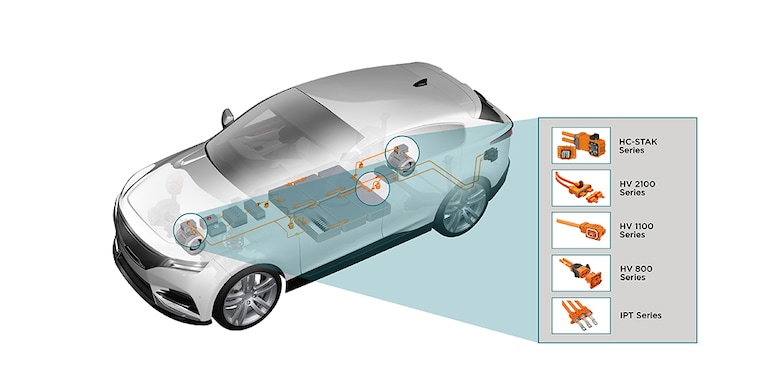 HC-STAK Series

HV 2100 Series

HV 1100 Series

HV 800 Series

IPT Series