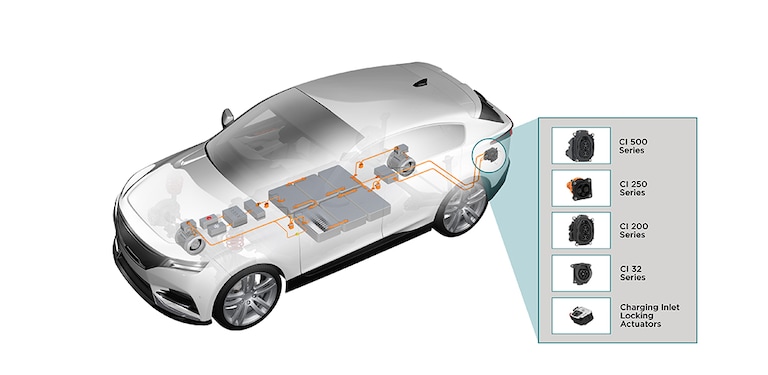 CI 500 Series

CI 250 Series

CI 200 Series

CI 32 Series

Charging Inlet Locking Actuators