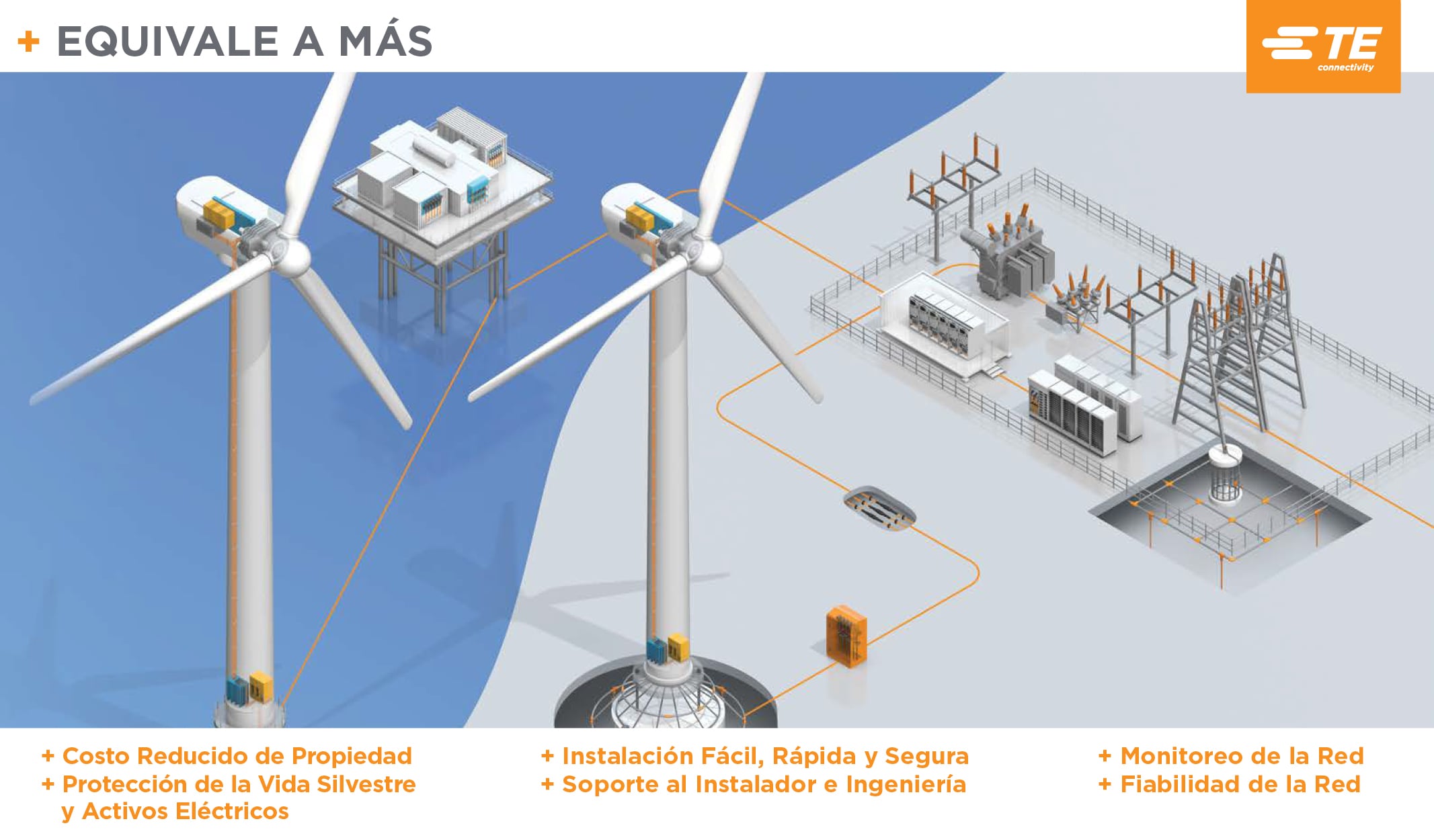 + EQUIVALE A MÁS

TE connectivity

+ Costo Reducido de Propiedad
+ Protección de la Vida Silvestre y Activos Eléctricos

+ Instalación Fácil, Rápida y Segura
+ Soporte al Instalador e Ingeniería

+ Monitoreo de la Red
+ Fiabilidad de la Red