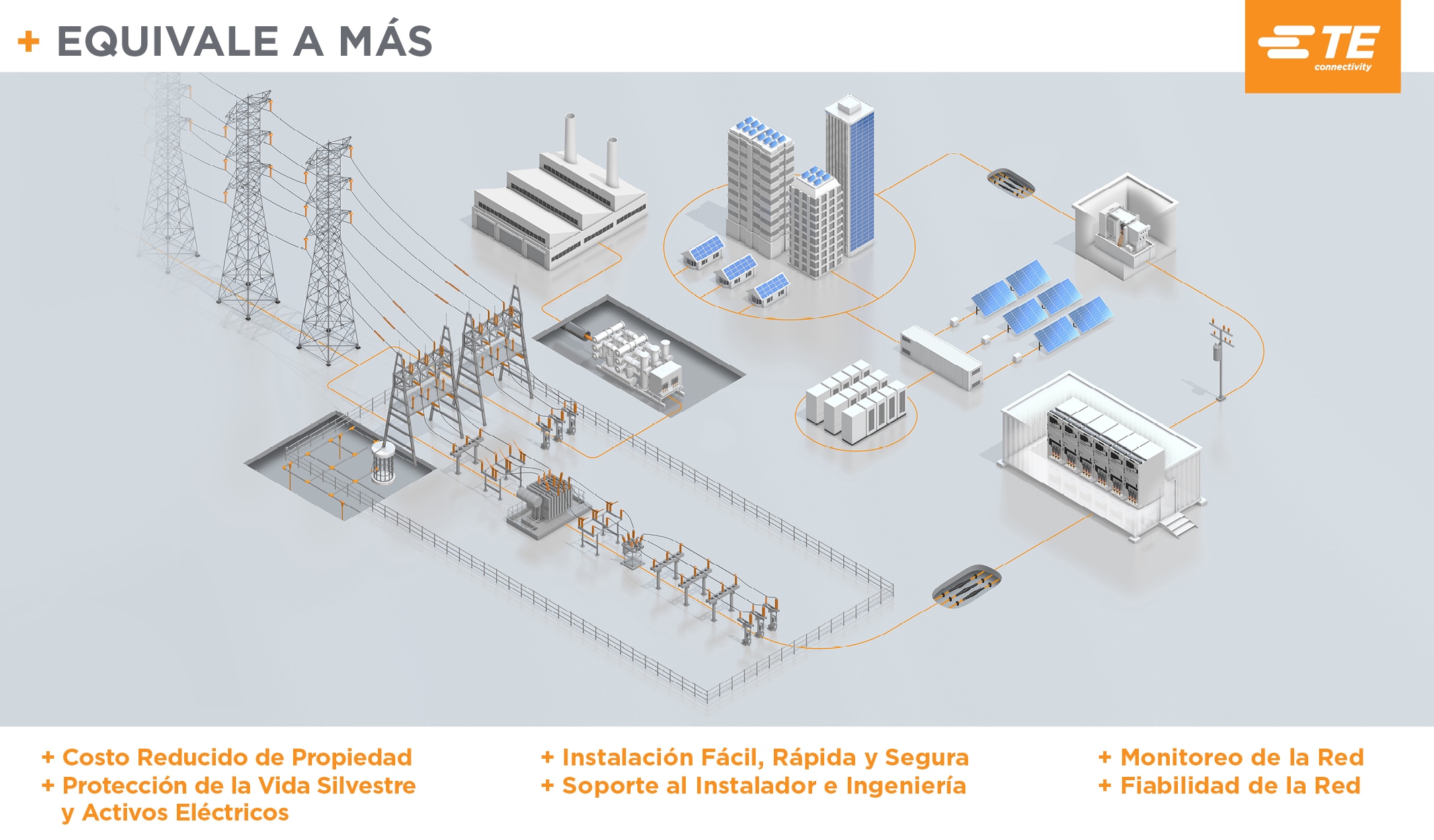 + EQUIVALE A MÁS

TE connectivity

+ Costo Reducido de Propiedad
+ Protección de la Vida Silvestre y Activos Eléctricos

+ Instalación Fácil, Rápida y Segura
+ Soporte al Instalador e Ingeniería

+ Monitoreo de la Red
+ Fiabilidad de la Red