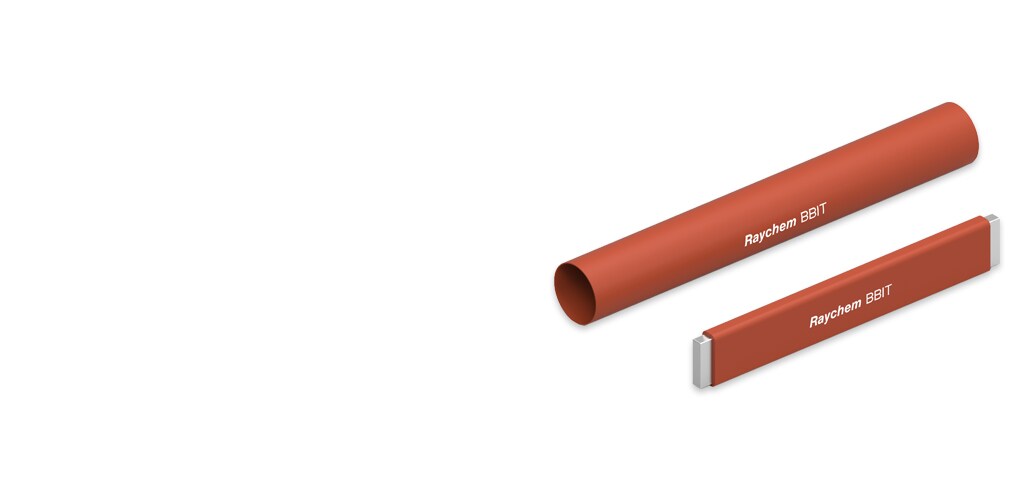 Raychem BBIT

Raychem BBIT