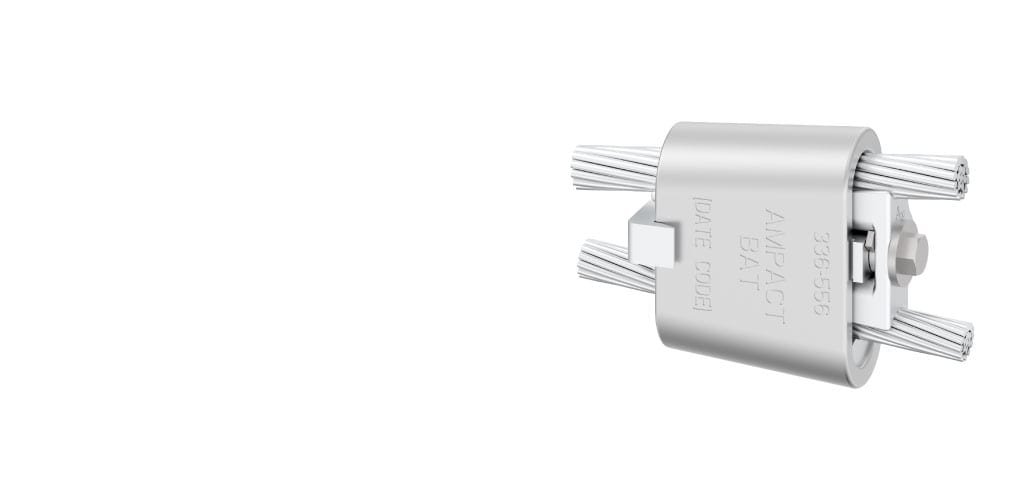 336-556
AMPACT
BAT
[DATE CODE]