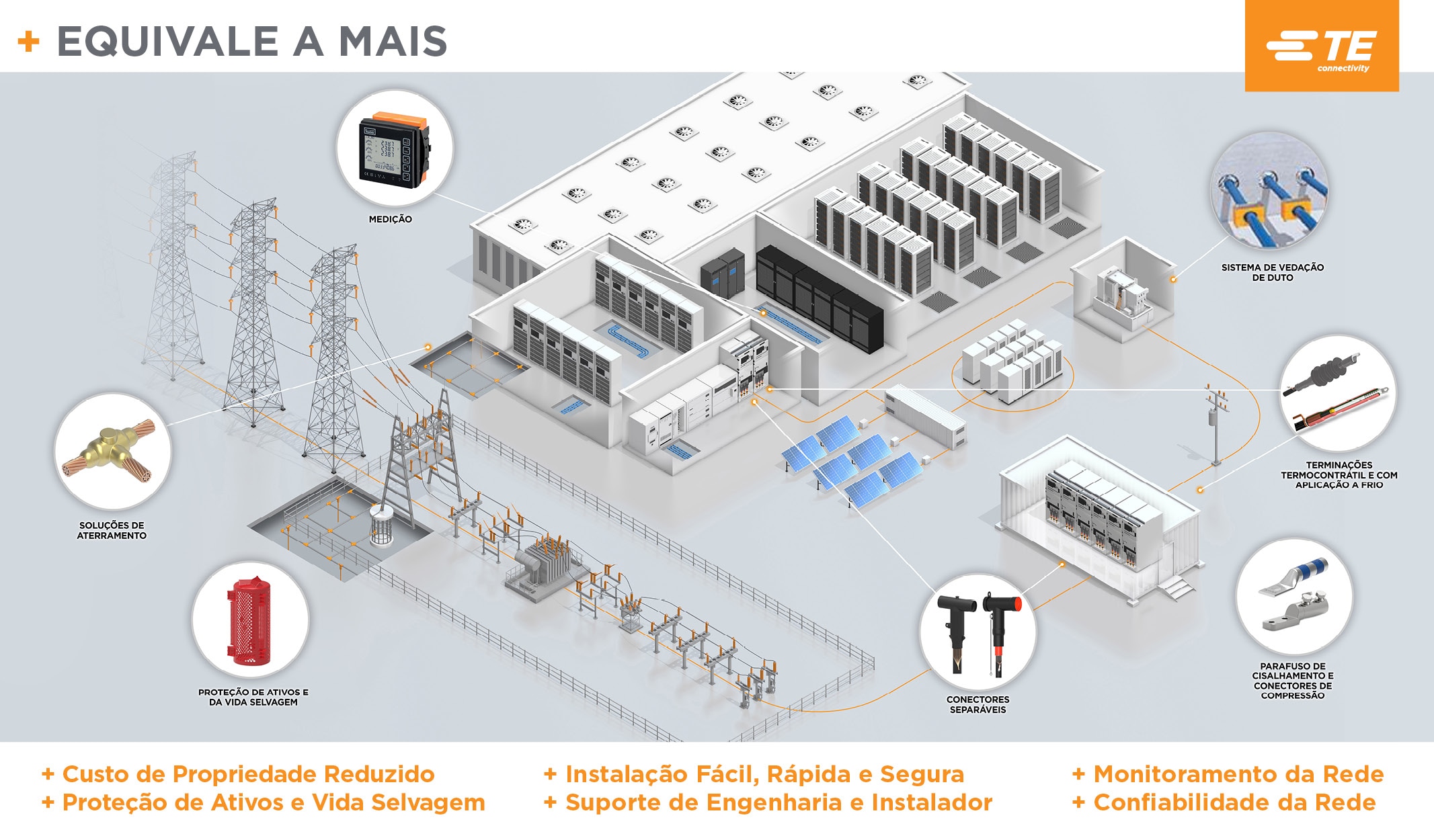 + EQUIVALE A MAIS

TE connectivity

MEDIÇÃO

SISTEMA DE VEDAÇÃO DE DUTO

SOLUÇÕES DE ATERRAMENTO

TERMINAÇÕES TERMOCONTRÁTIL E COM APLICAÇÃO A FRIO

PROTEÇÃO DE ATIVOS E DA VIDA SELVAGEM

CONECTORES SEPARÁVEIS

PARAFUSO DE CISALHAMENTO E CONECTORES DE COMPRESSÃO

+ Custo de Propriedade Reduzido
+ Proteção de Ativos e Vida Selvagem

+ Instalação Fácil, Rápida e Segura
+ Suporte de Engenharia e Instalador

+ Monitoramento da Rede
+ Confiabilidade da Rede