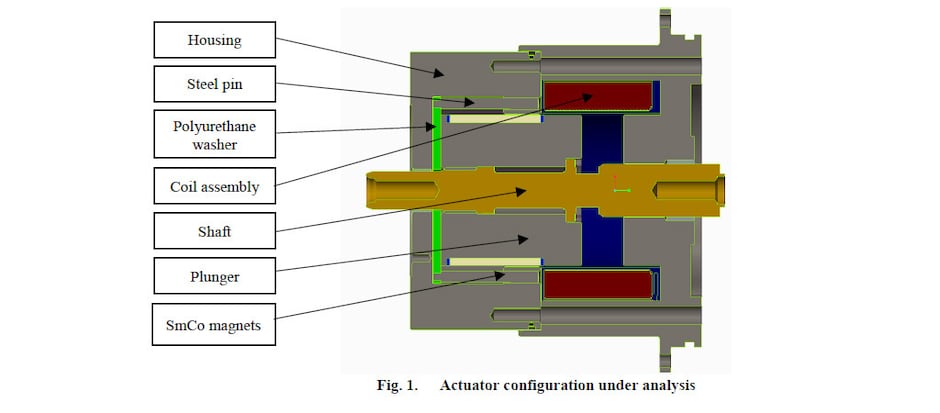 Housing

Steel pin

Polyurethane washer

Coil assembly

Shaft

Plunger

SmCo magnets

Fig. 1. Actuator configuration under analysis