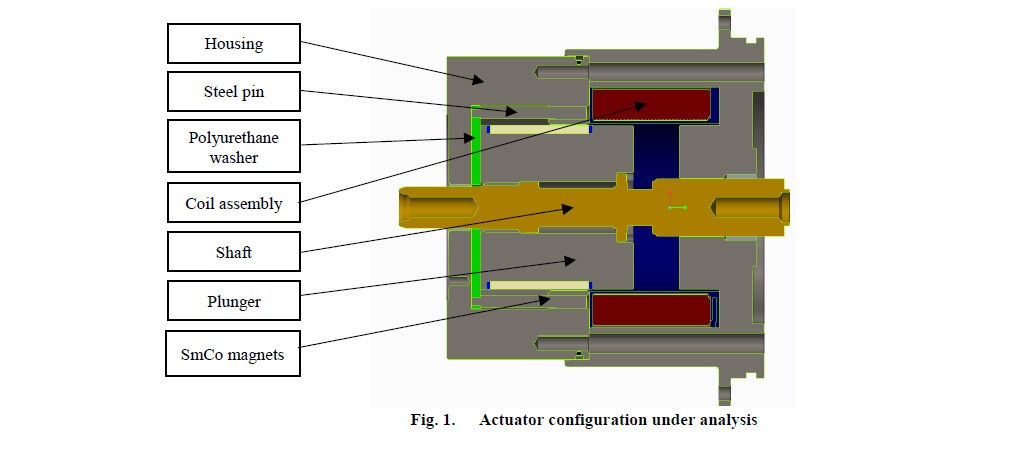 Housing

Steel pin

Polyurethane washer

Coil assembly

Shaft

Plunger

SmCo magnets

Fig. 1. Actuator configuration under analysis