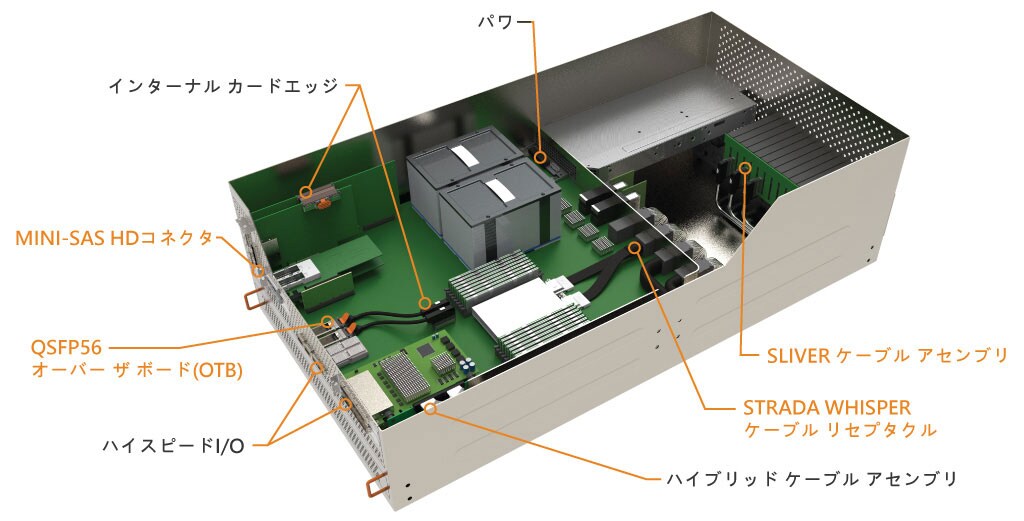 パワー

インターナル カードエッジ

MINI-SAS HDコネクタ

QSFP56
オーバー ザ ボード(OTB)

ハイスピードI/O

SLIVER ケーブル アセンブリ

STRADA WHISPER
ケーブル リセプタクル

ハイブリッド ケーブル アセンブリ