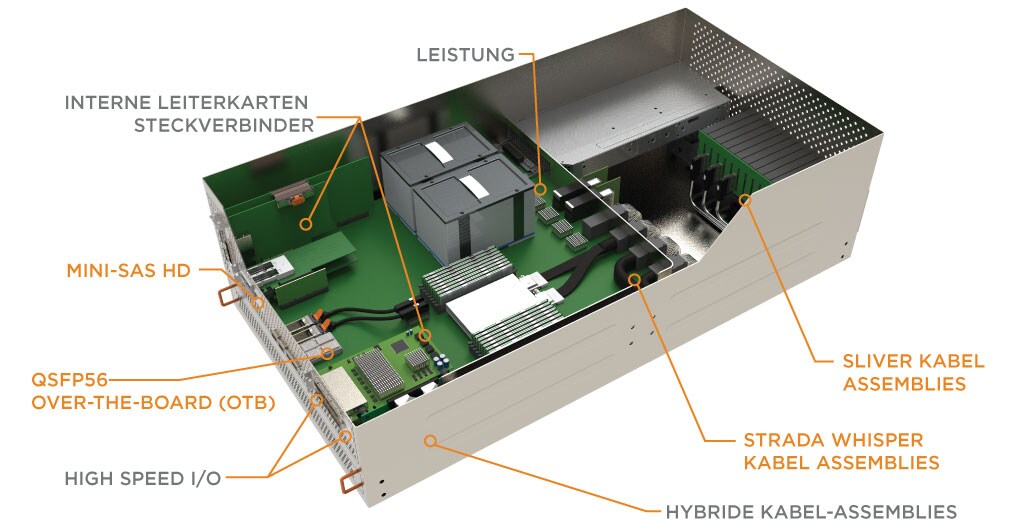 LEISTUNG

INTERNE LEITERKARTEN STECKVERBINDER

MINI-SAS HD

QSFP56 OVER-THE-BOARD (OTB)

HIGH SPEED I/O

SLIVER KABEL ASSEMBLIES

STRADA WHISPER KABEL ASSEMBLIES

HYBRIDE KABEL-ASSEMBLIES