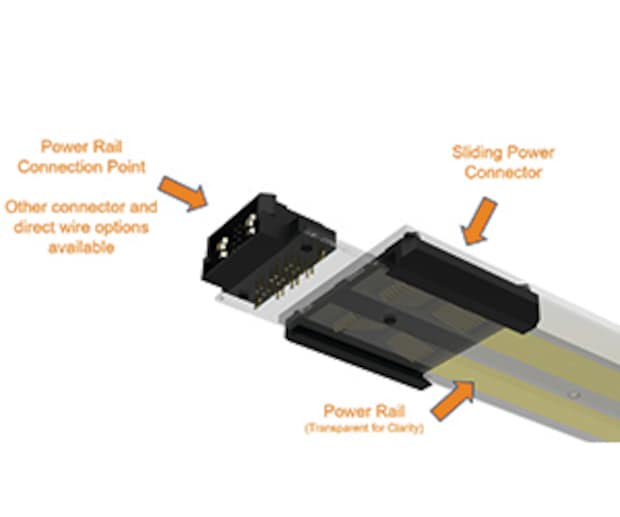 Power Rail
Connection Point

Other connector and direct wire options available

Sliding Power Connector

Power Rail
(Transparent for Clarity)