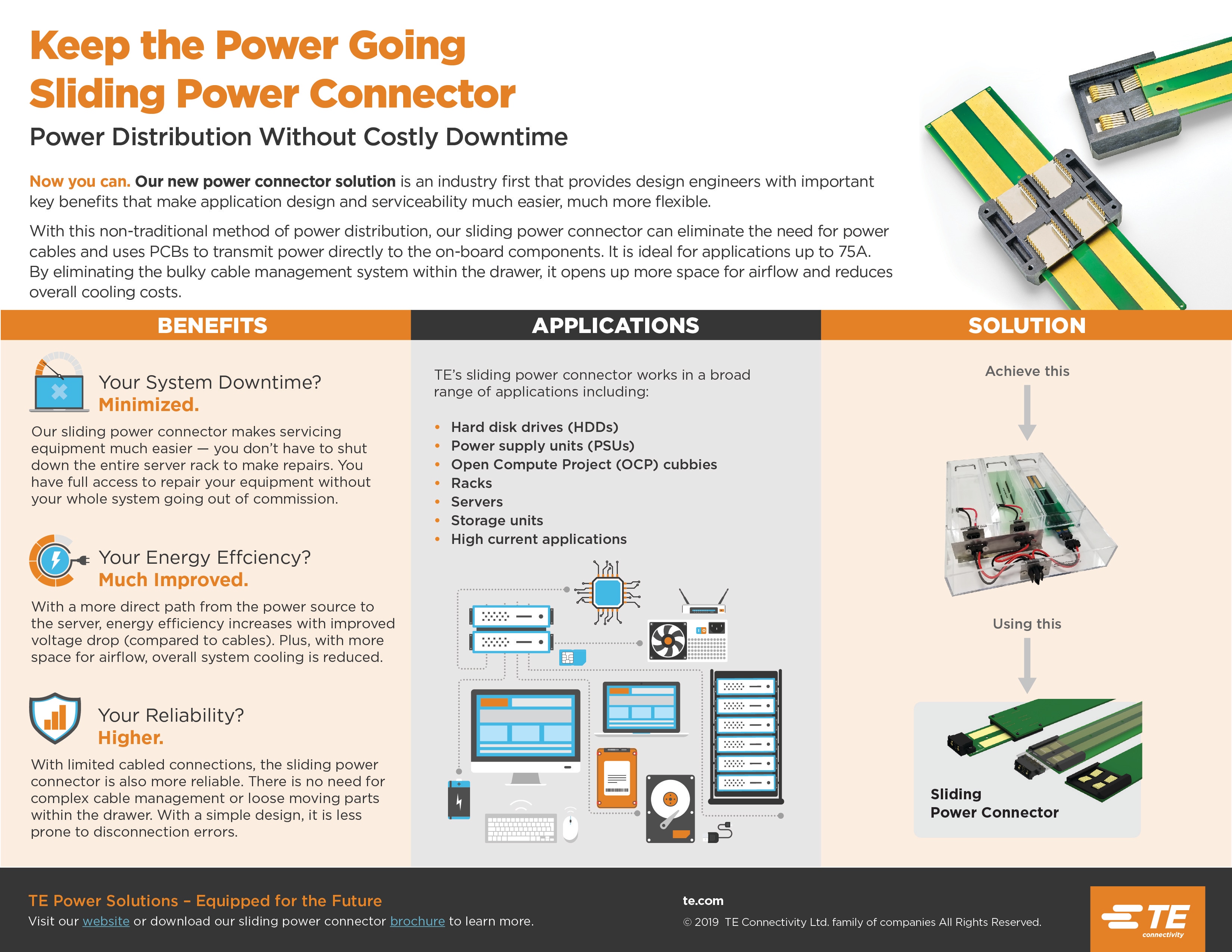 Keep the Power Going
Sliding Power Connector

Power Distribution Without Costly Downtime

Now you can. Our new power connector solution is an industry first that provides design engineers with important key benefits that make application design and serviceability much easier, much more flexible.

With this non-traditional method of power distribution, our sliding power connector can eliminate the need for power cables and uses PCBs to transmit power directly to the on-board components. It is ideal for applications up to 75A. By eliminating the bulky cable management system within the drawer, it opens up more space for airflow and reduces overall cooling costs.

BENEFITS

Your System Downtime?
Minimized.

Our sliding power connector makes servicing equipment much easier — you don't have to shut down the entire server rack to make repairs. You have full access to repair your equipment without your whole system going out of commission.

Your Energy Effciency?
Much Improved.

With a more direct path from the power source to the server, energy efficiency increases with improved voltage drop (compared to cables). Plus, with more space for airflow, overall system cooling is reduced.

Your Reliability?
Higher.

With limited cabled connections, the sliding power connector is also more reliable. There is no need for complex cable management or loose moving parts within the drawer. With a simple design, it is less prone to disconnection errors.

APPLICATIONS

TE's sliding power connector works in a broad range of applications including:

• Hard disk drives (HDDs)
• Power supply units (PSUs)
• Open Compute Project (OCP) cubbies
• Racks
• Servers
• Storage units
• High current applications

SOLUTION

Achieve this

Using this

Sliding
Power Connector

TE Power Solutions – Equipped for the Future
Visit our website or download our sliding power connector brochure to learn more.

te.com
© 2019 TE Connectivity Ltd. family of companies All Rights Reserved.

TE connectivity