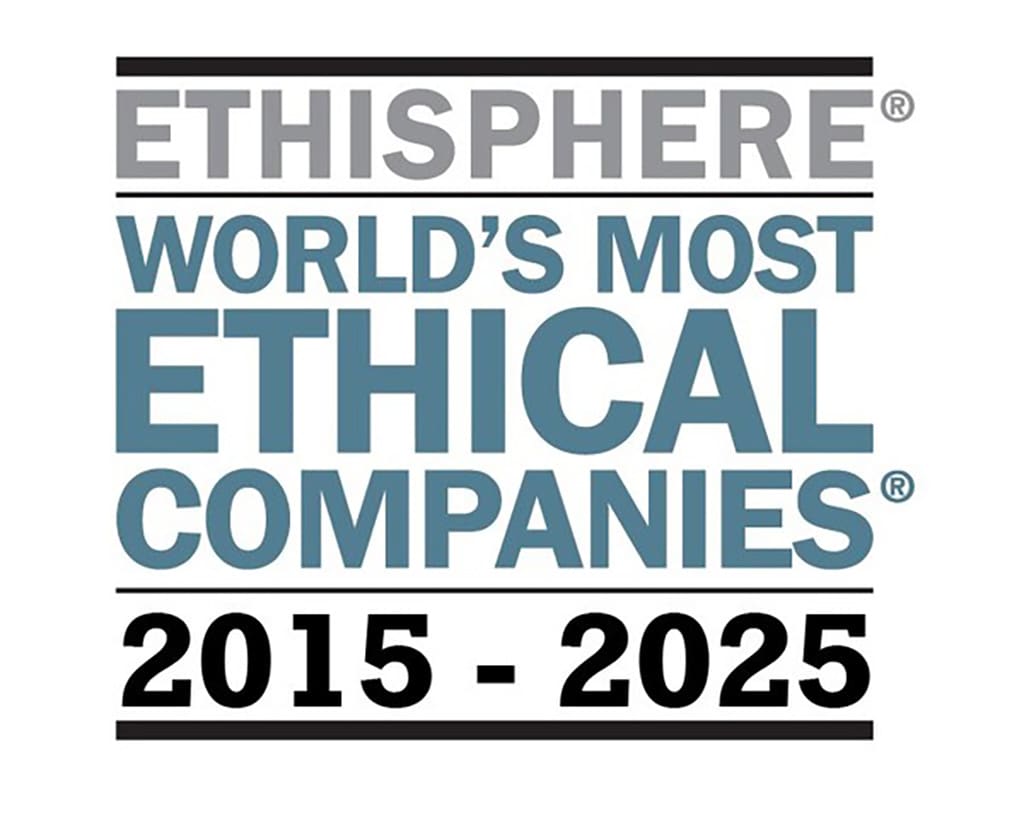 ETHISPHERE®
WORLD'S MOST
ETHICAL
COMPANIES®
2015 - 2025