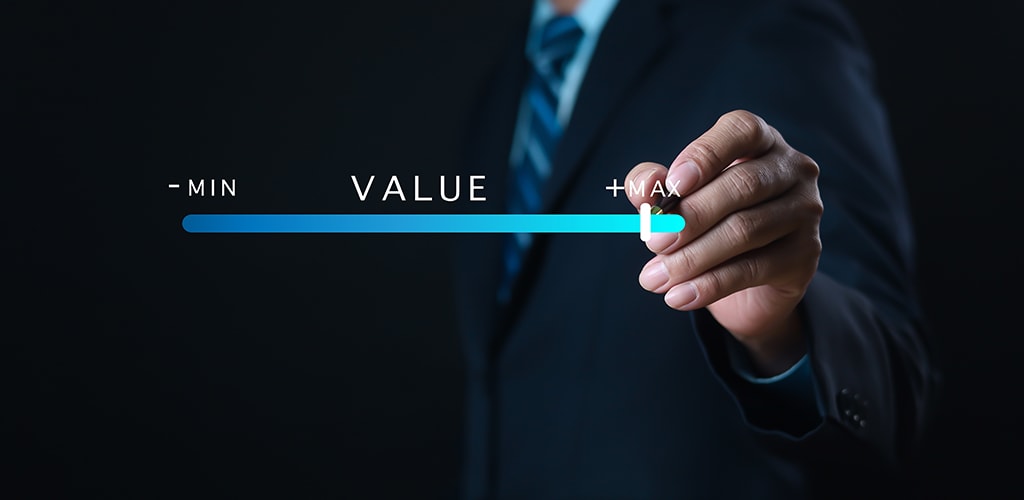 -MIN
VALUE
+MAX