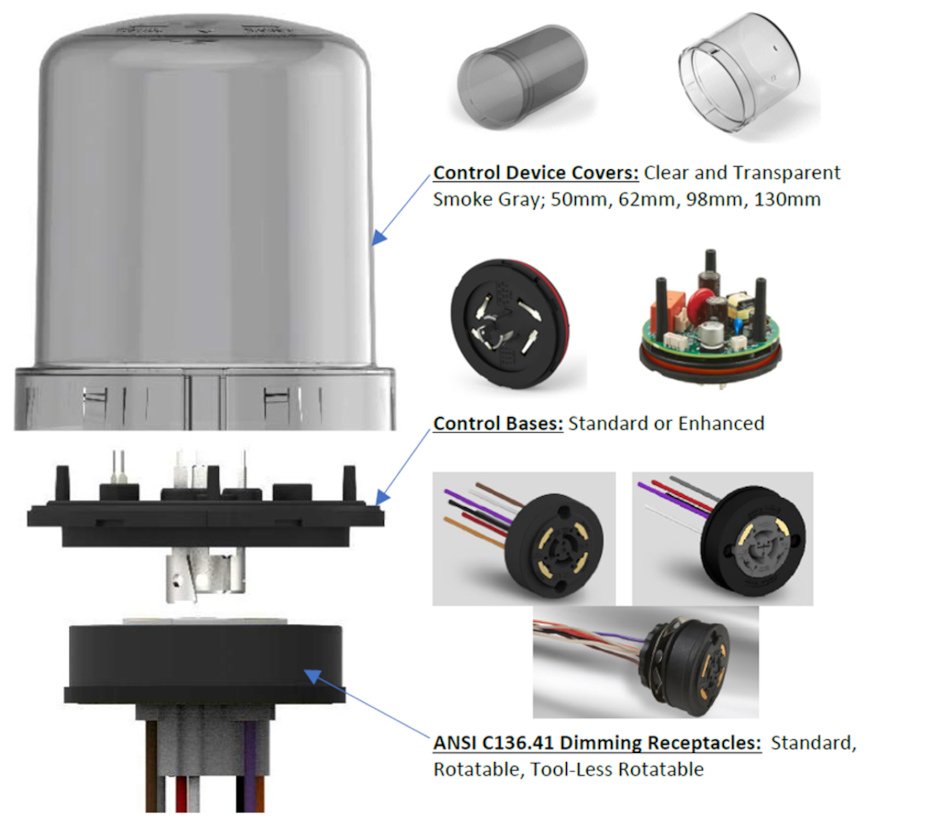 Control Device Covers: Clear and Transparent Smoke Gray; 50mm, 62mm, 98mm, 130mm

Control Bases: Standard or Enhanced

ANSI C136.41 Dimming Receptacles: Standard, Rotatable, Tool-Less Rotatable