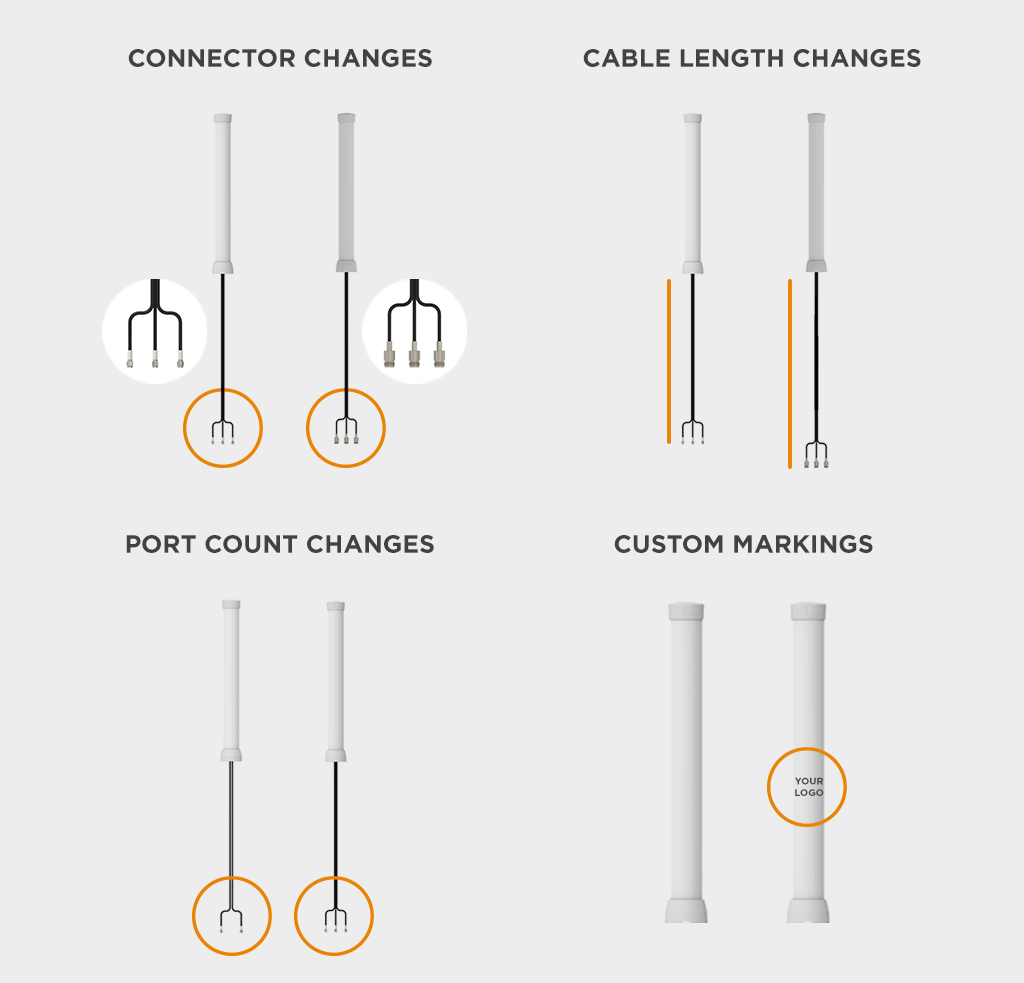 CONNECTOR CHANGES

CABLE LENGTH CHANGES

PORT COUNT CHANGES

CUSTOM MARKINGS

YOUR LOGO