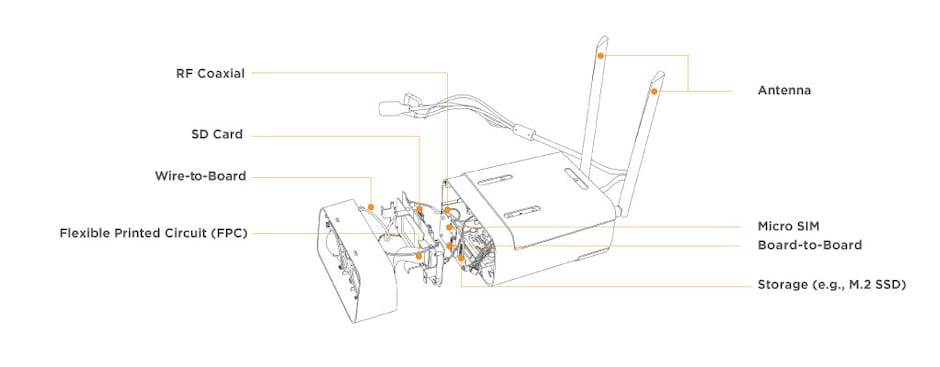 RF Coaxial
SD Card
Wire-to-Board
Flexible Printed Circuit (FPC)
Antenna
Micro SIM
Board-to-Board
Storage (e.g., M.2 SSD)