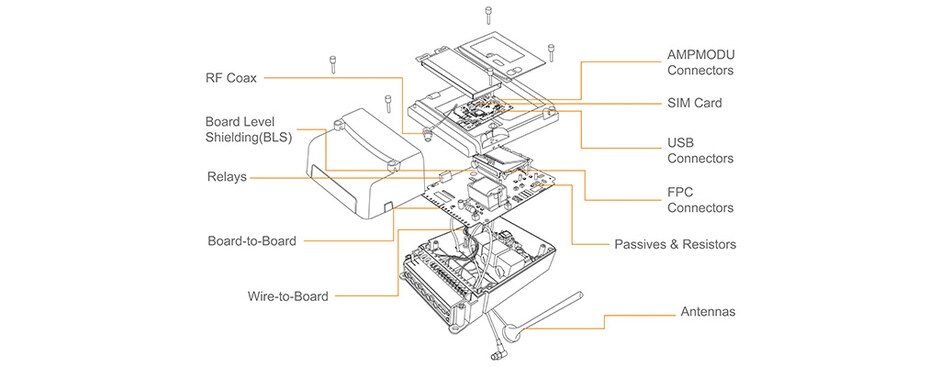 RF Coax

Board Level Shielding(BLS)

Relays

Board-to-Board

Wire-to-Board

AMPMODU Connectors

SIM Card

USB Connectors

FPC Connectors

Passives & Resistors

Antennas