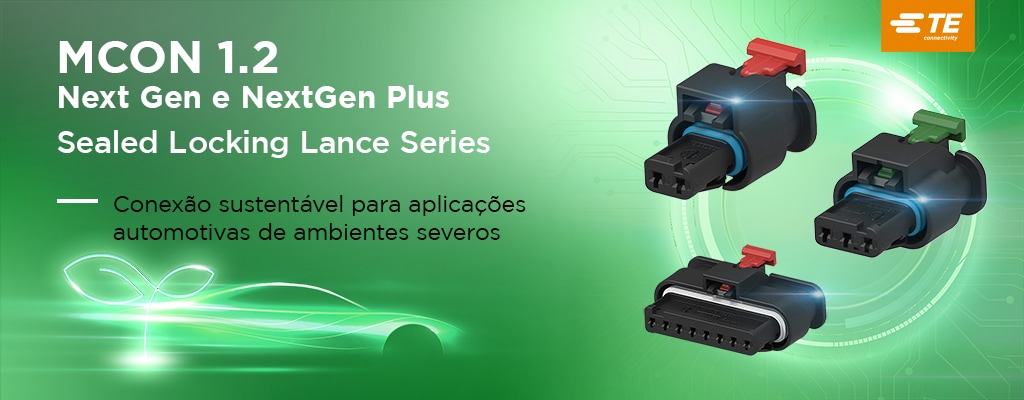 MCON 1.2
Next Gen e NextGen Plus
Sealed Locking Lance Series

Conexão sustentável para aplicações automotivas de ambientes severos

TE connectivity