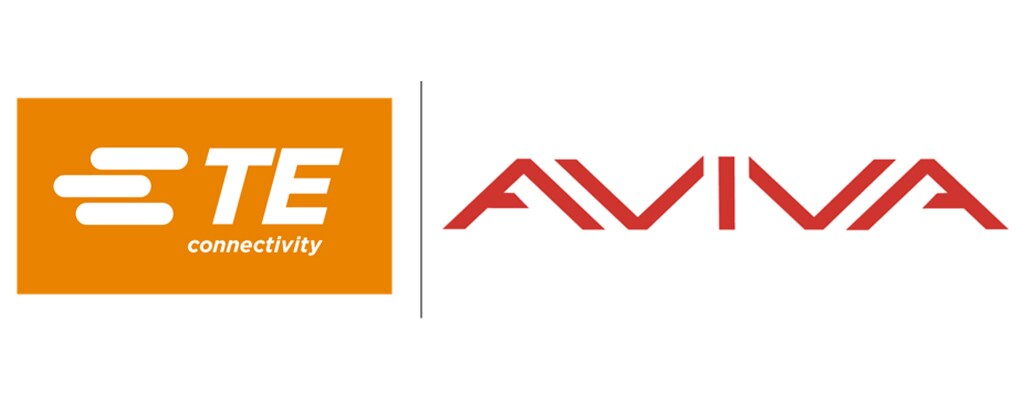 TE
connectivity

AVIVA